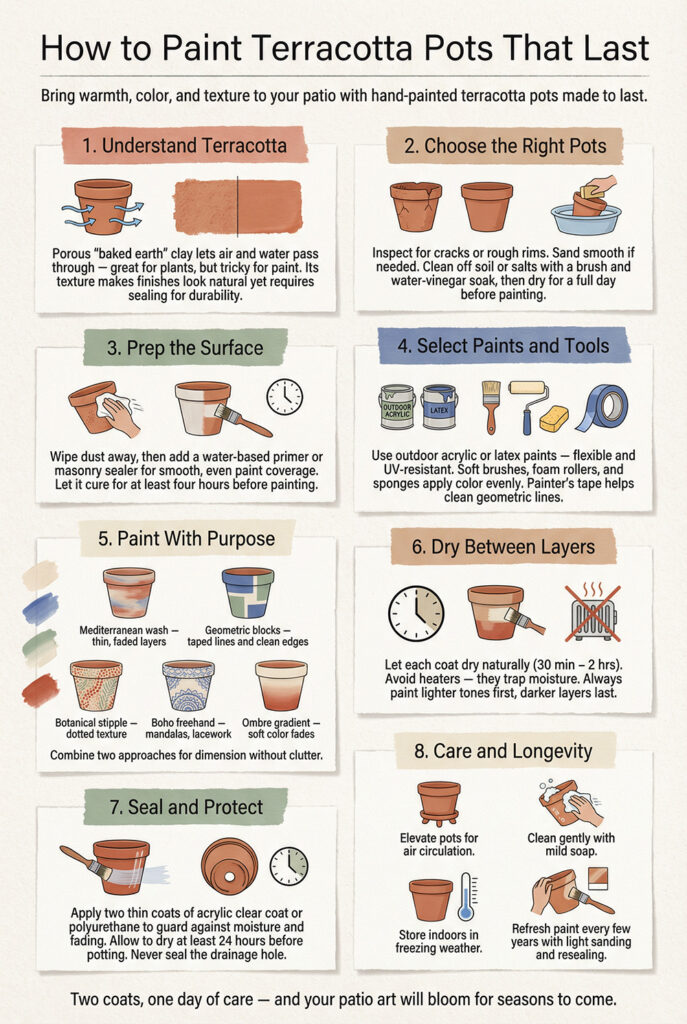 How to Paint Terracotta Pots That Last

Bring warmth, color, and texture to your patio with hand-painted terracotta pots made to last.

1. Understand Terracotta

Porous "baked earth" clay lets air and water pass through — great for plants, but tricky for paint. Its texture makes finishes look natural yet requires sealing for durability.

2. Choose the Right Pots

Inspect for cracks or rough rims. Sand smooth if needed. Clean off soil or salts with a brush and water-vinegar soak, then dry for a full day before painting.

3. Prep the Surface

Wipe dust away, then add a water-based primer or masonry sealer for smooth, even paint coverage. Let it cure for at least four hours before painting.

4. Select Paints and Tools

OUTDOOR ACRYLIC

LATEX

Use outdoor acrylic or latex paints — flexible and UV-resistant. Soft brushes, foam rollers, and sponges apply color evenly. Painter's tape helps clean geometric lines.

5. Paint With Purpose

Mediterranean wash — thin, faded layers

Geometric blocks — taped lines and clean edges

Botanical stipple — dotted texture

Boho freehand — mandalas, lacework

Ombre gradient — soft color fades

Combine two approaches for dimension without clutter.

6. Dry Between Layers

Let each coat dry naturally (30 min – 2 hrs). Avoid heaters — they trap moisture. Always paint lighter tones first, darker layers last.

7. Seal and Protect

Apply two thin coats of acrylic clear coat or polyurethane to guard against moisture and fading. Allow to dry at least 24 hours before potting. Never seal the drainage hole.

8. Care and Longevity

Elevate pots for air circulation.

Clean gently with mild soap.

Store indoors in freezing weather.

Refresh paint every few years with light sanding and resealing.

Two coats, one day of care — and your patio art will bloom for seasons to come.